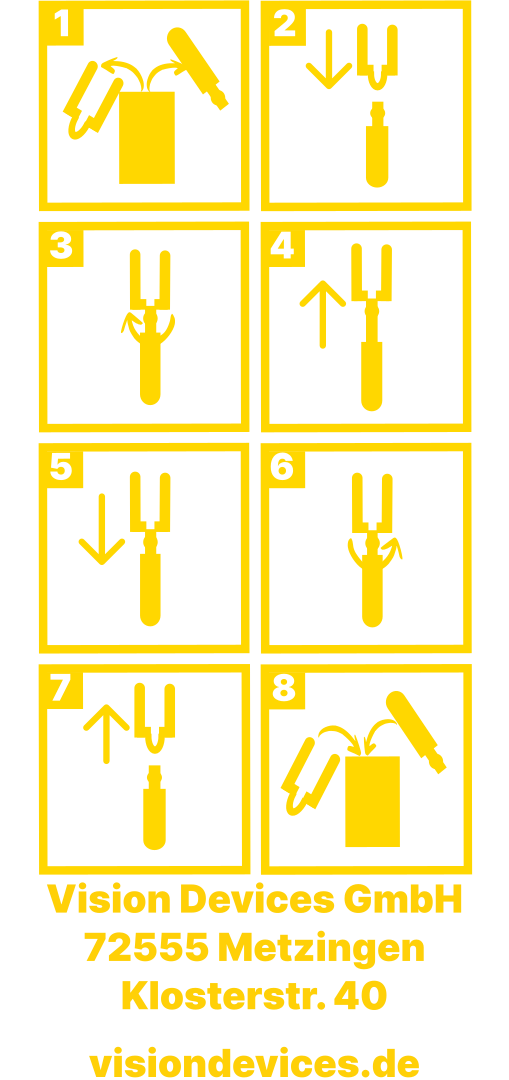 1
2
3
4
5
6
7
8

Vision Devices GmbH
72555 Metzingen
Klosterstr. 40

visiondevices.de